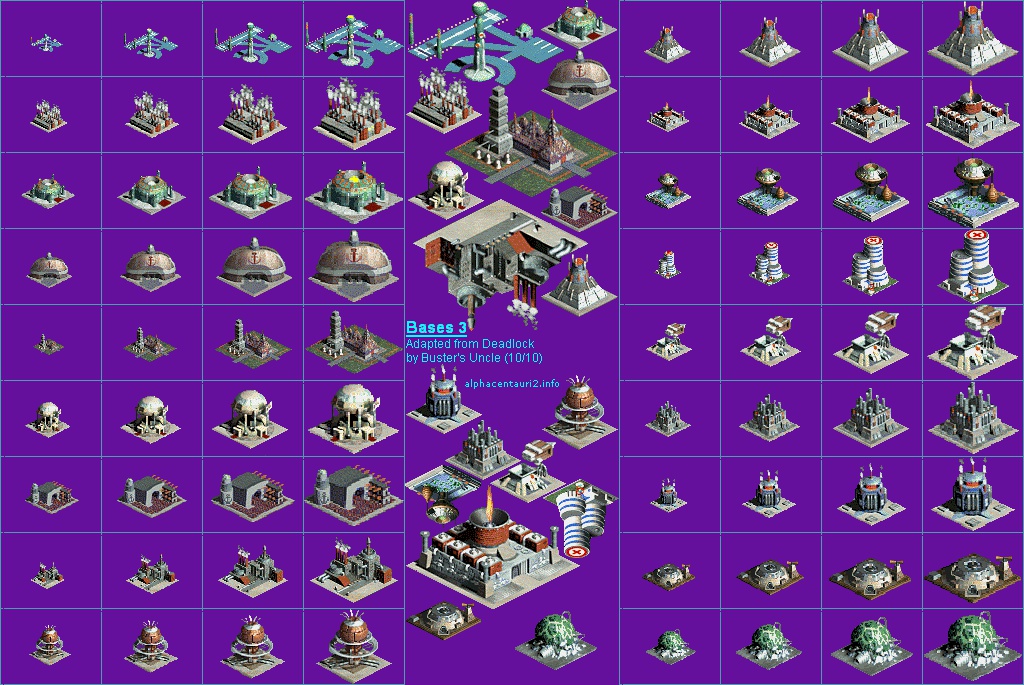 Bases 3
Adapted from Deadlock
by Buster's Uncle (10/10)

alphacentauri2.info